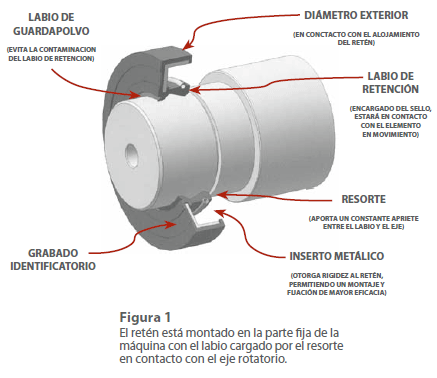 LABIO DE GUARDAPOLVO

(EVITA LA CONTAMINACION DEL LABIO DE RETENCION)

DIÁMETRO EXTERIOR

(EN CONCTACTO CON EL ALOJAMIENTO DEL RETÉN)

LABIO DE RETENCIÓN

(ENCARGADO DEL SELLO, ESTARÁ EN CONTACTO CON EL ELEMENTO EN MOVIMIENTO)

RESORTE

(APORTA UN CONSTANTE APRIETE ENTRE EL LABIO Y EL EJE)

GRABADO IDENTIFICATORIO

INSERTO METÁLICO

(OTORGA RIGIDEZ AL RETÉN, PERMITIENDO UN MONTAJE Y FIJACIÓN DE MAYOR EFICACIA)

Figura 1
El retén está montado en la parte fija de la máquina con el labio cargado por el resorte en contacto con el eje rotatorio.